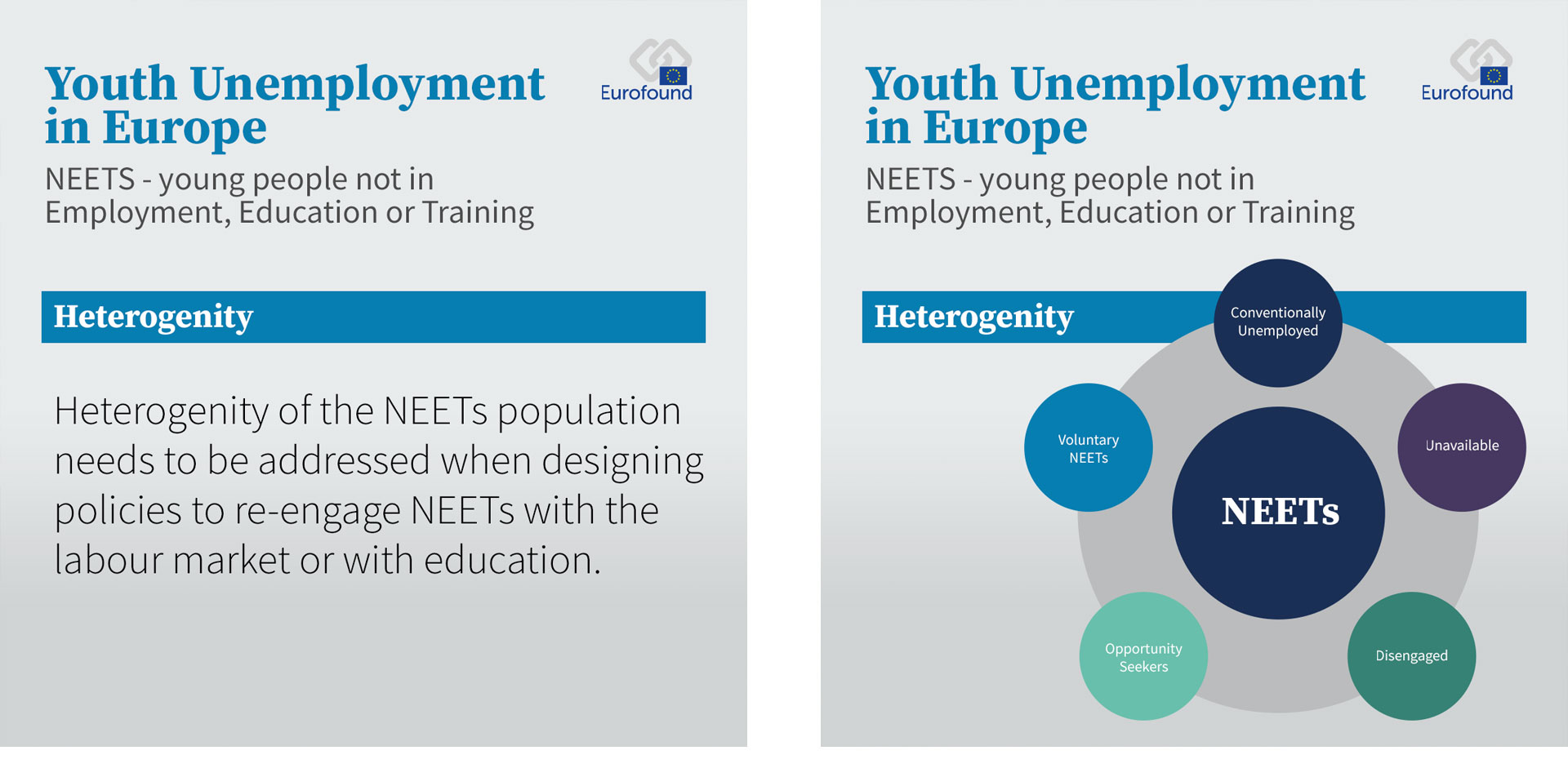 Youth Unemployment in Europe

Eurofound

NEETS - young people not in Employment, Education or Training

Heterogenity

Heterogenity of the NEETs population needs to be addressed when designing policies to re-engage NEETs with the labour market or with education.

Youth Unemployment in Europe

Eurofound

NEETS - young people not in Employment, Education or Training

Heterogenity

Conventionally Unemployed

Voluntary NEETs

Unavailable

NEETs

Opportunity Seekers

Disengaged