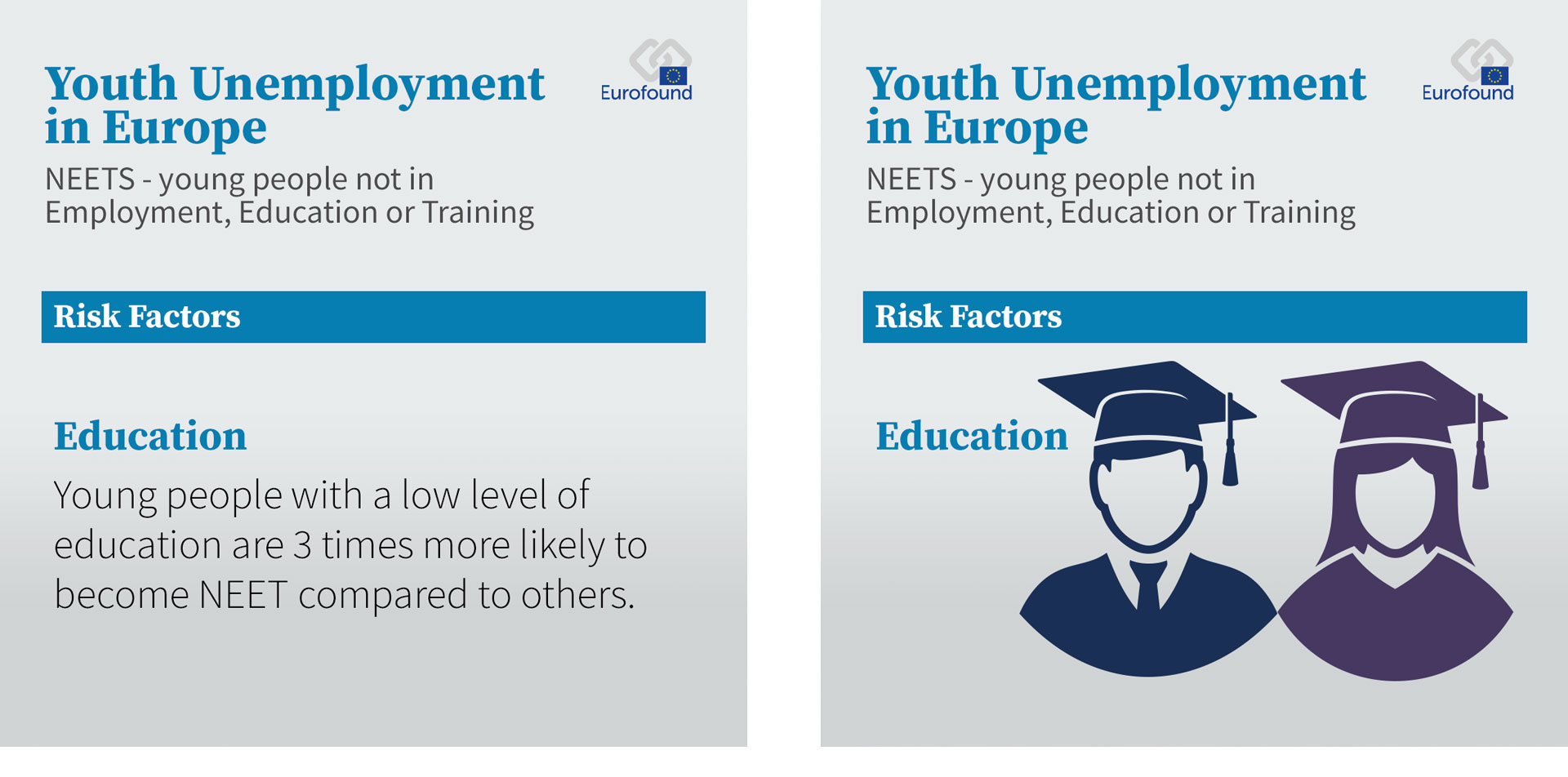 Youth Unemployment in Europe

Eurofound

NEETS - young people not in Employment, Education or Training

Risk Factors

Education

Young people with a low level of education are 3 times more likely to become NEET compared to others.

Youth Unemployment in Europe

Eurofound

NEETS - young people not in Employment, Education or Training

Risk Factors

Education